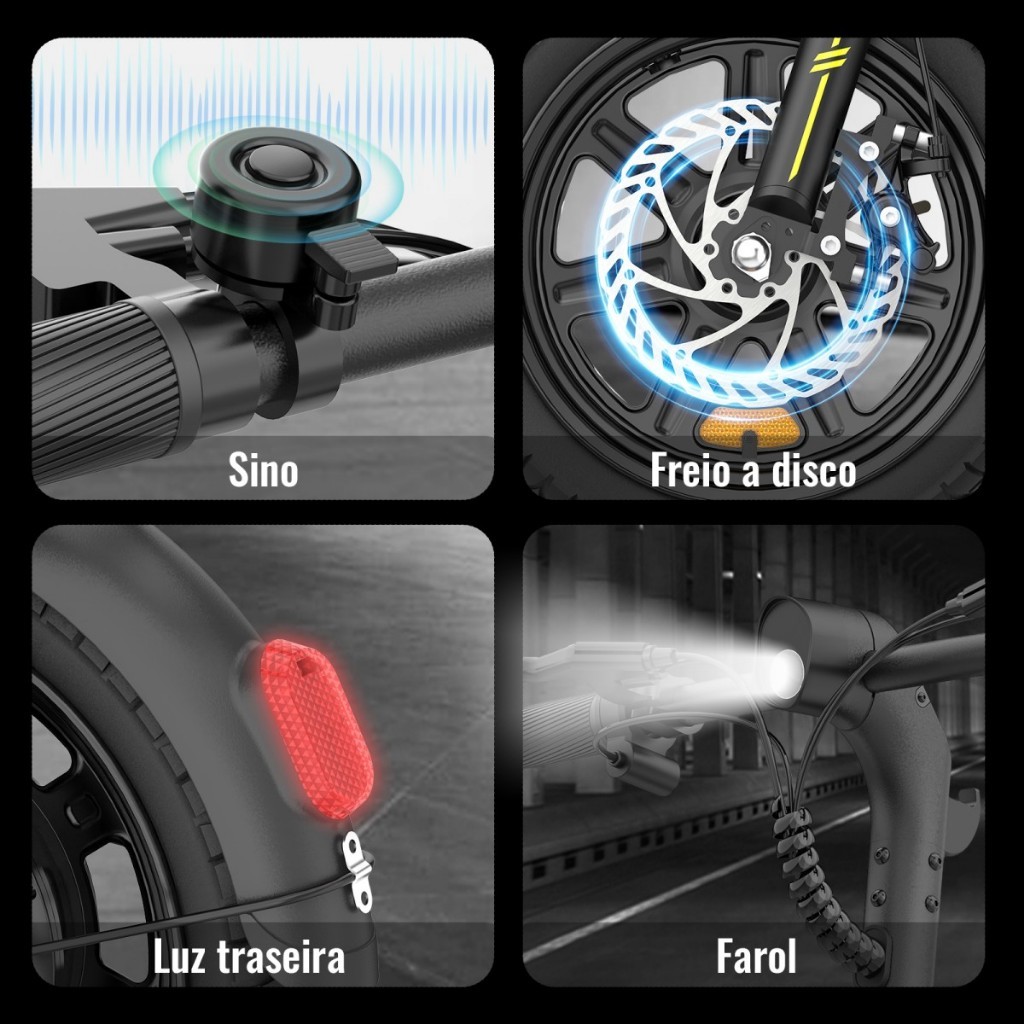 Sino

Freio a disco

Luz traseira

Farol